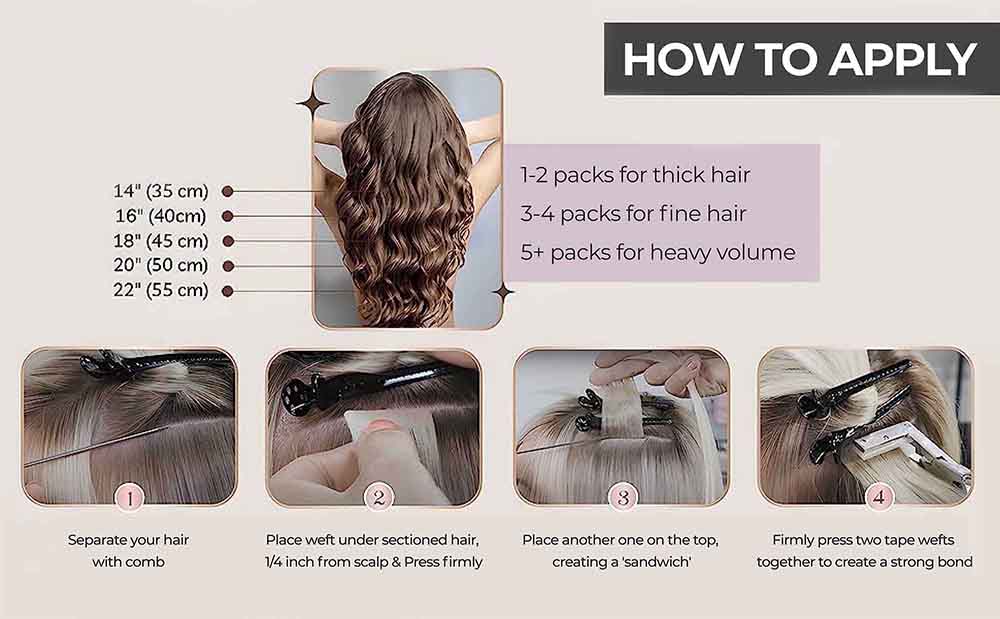 HOW TO APPLY

14" (35 cm)
16" (40cm)
18" (45 cm)
20" (50 cm)
22" (55 cm)

1-2 packs for thick hair
3-4 packs for fine hair
5+ packs for heavy volume

1
Separate your hair with comb

2
Place weft under sectioned hair, 1/4 inch from scalp & Press firmly

3
Place another one on the top, creating a 'sandwich'

4
Firmly press two tape wefts together to create a strong bond